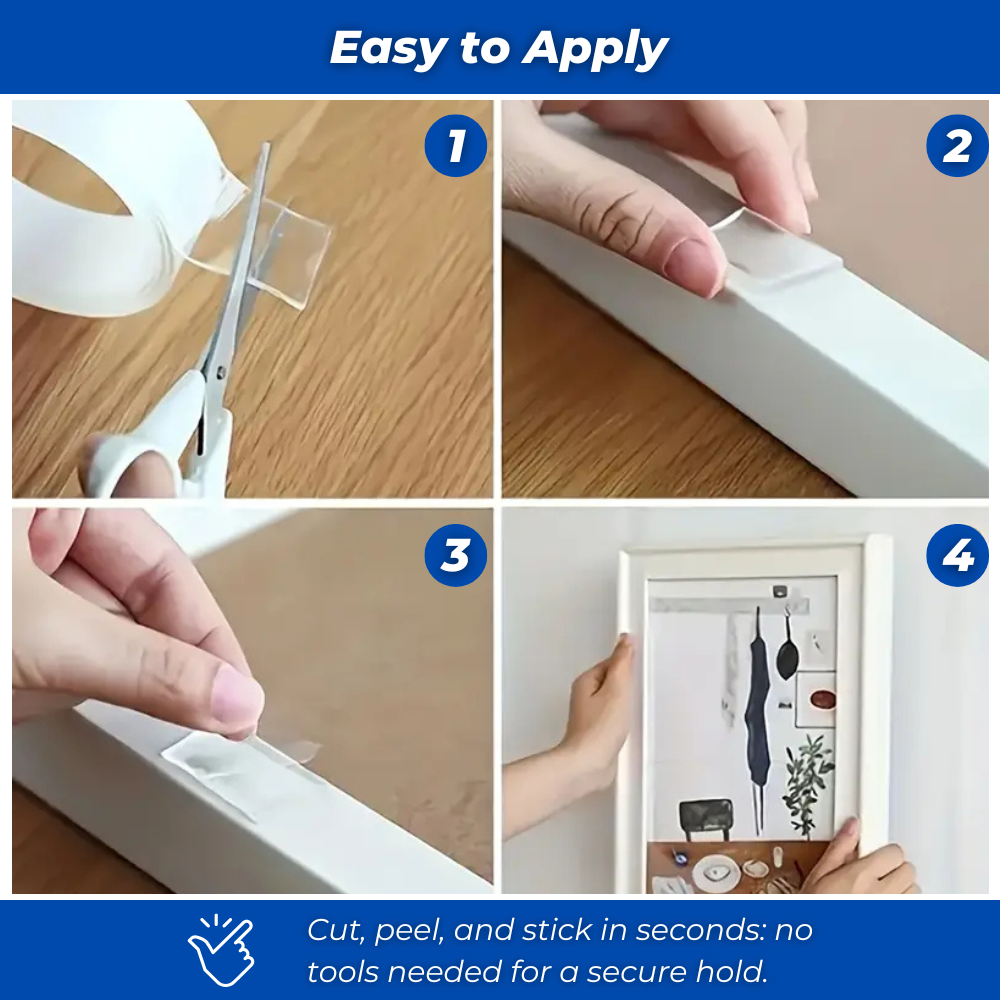 Easy to Apply

1

2

3

4

Cut, peel, and stick in seconds: no tools needed for a secure hold.